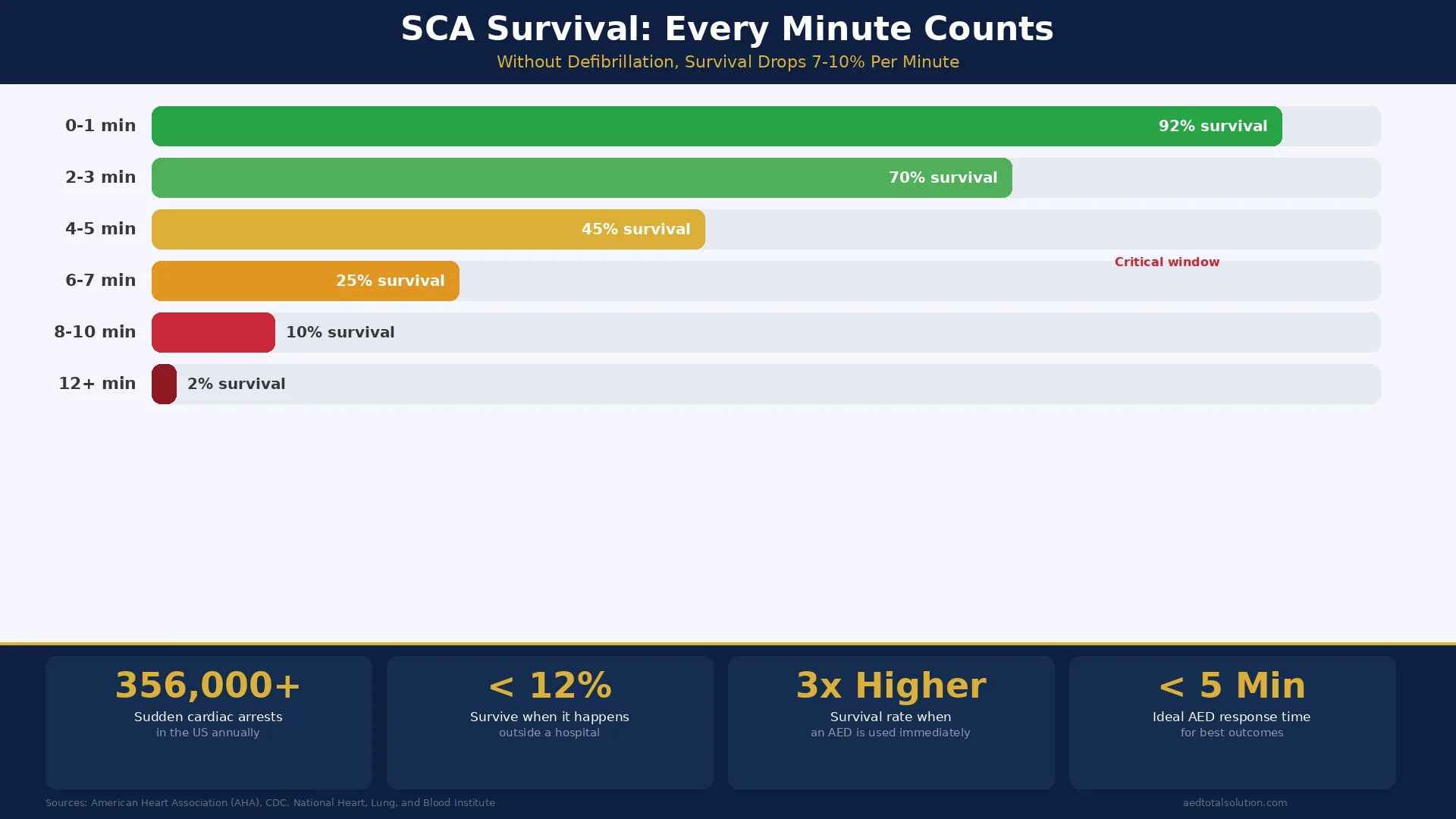 SCA Survival: Every Minute Counts
Without Defibrillation, Survival Drops 7-10% Per Minute

0-1 min 92% survival
2-3 min 70% survival
4-5 min 45% survival
Critical window
6-7 min 25% survival
8-10 min 10% survival
12+ min 2% survival

356,000+
Sudden cardiac arrests
in the US annually

< 12%
Survive when it happens
outside a hospital

3x Higher
Survival rate when
an AED is used immediately

< 5 Min
Ideal AED response time
for best outcomes

Sources: American Heart Association (AHA), CDC, National Heart, Lung, and Blood Institute
aedtotalsolution.com