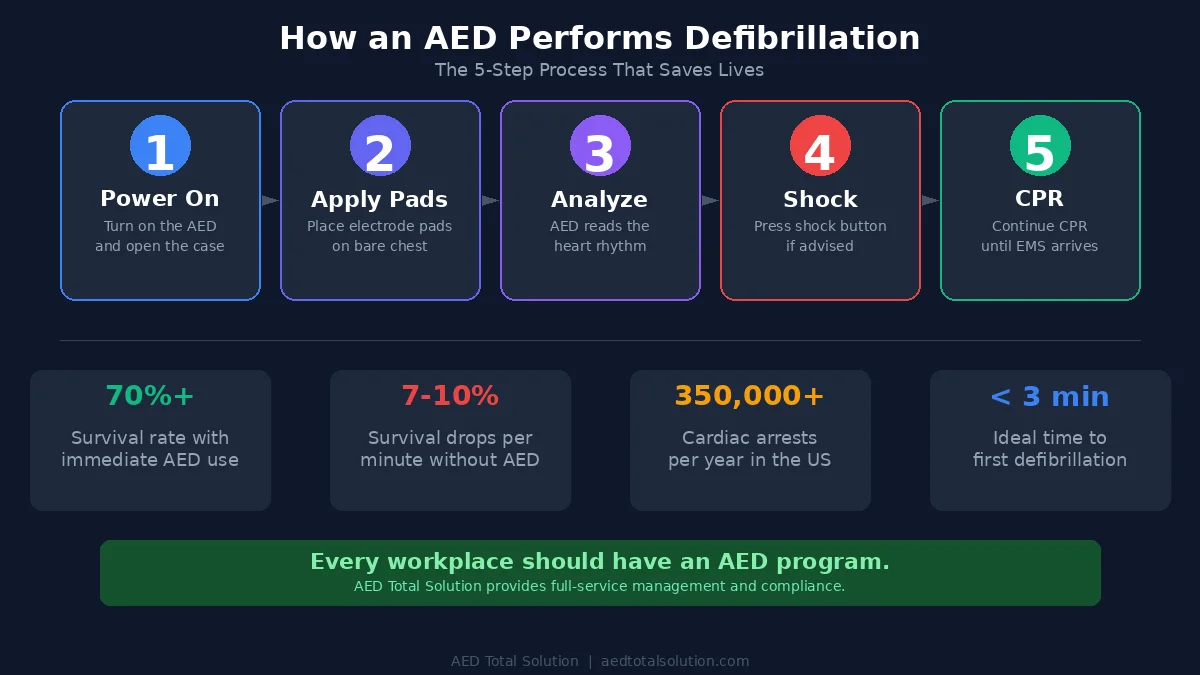 How an AED Performs Defibrillation
The 5-Step Process That Saves Lives

1
Power On
Turn on the AED and open the case

2
Apply Pads
Place electrode pads on bare chest

3
Analyze
AED reads the heart rhythm

4
Shock
Press shock button if advised

5
CPR
Continue CPR until EMS arrives

70%+
Survival rate with immediate AED use

7-10%
Survival drops per minute without AED

350,000+
Cardiac arrests per year in the US

< 3 min
Ideal time to first defibrillation

Every workplace should have an AED program.
AED Total Solution provides full-service management and compliance.

AED Total Solution | aedtotalsolution.com